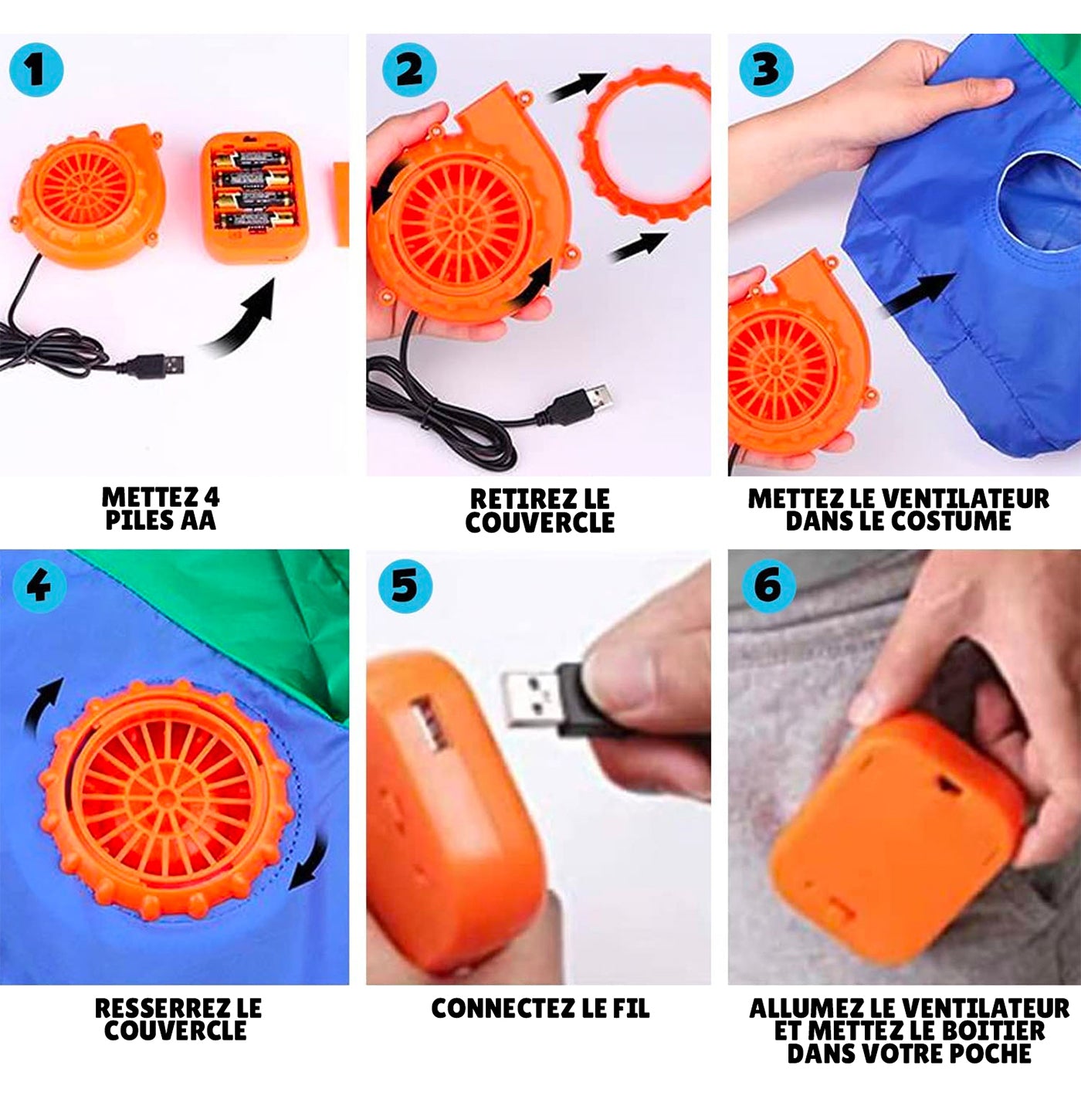 1

METTEZ 4 PILES AA

2

RETIREZ LE COUVERCLE

3

METTEZ LE VENTILATEUR DANS LE COSTUME

4

RESSERREZ LE COUVERCLE

5

CONNECTEZ LE FIL

6

ALLUMEZ LE VENTILATEUR ET METTEZ LE BOITIER DANS VOTRE POCHE