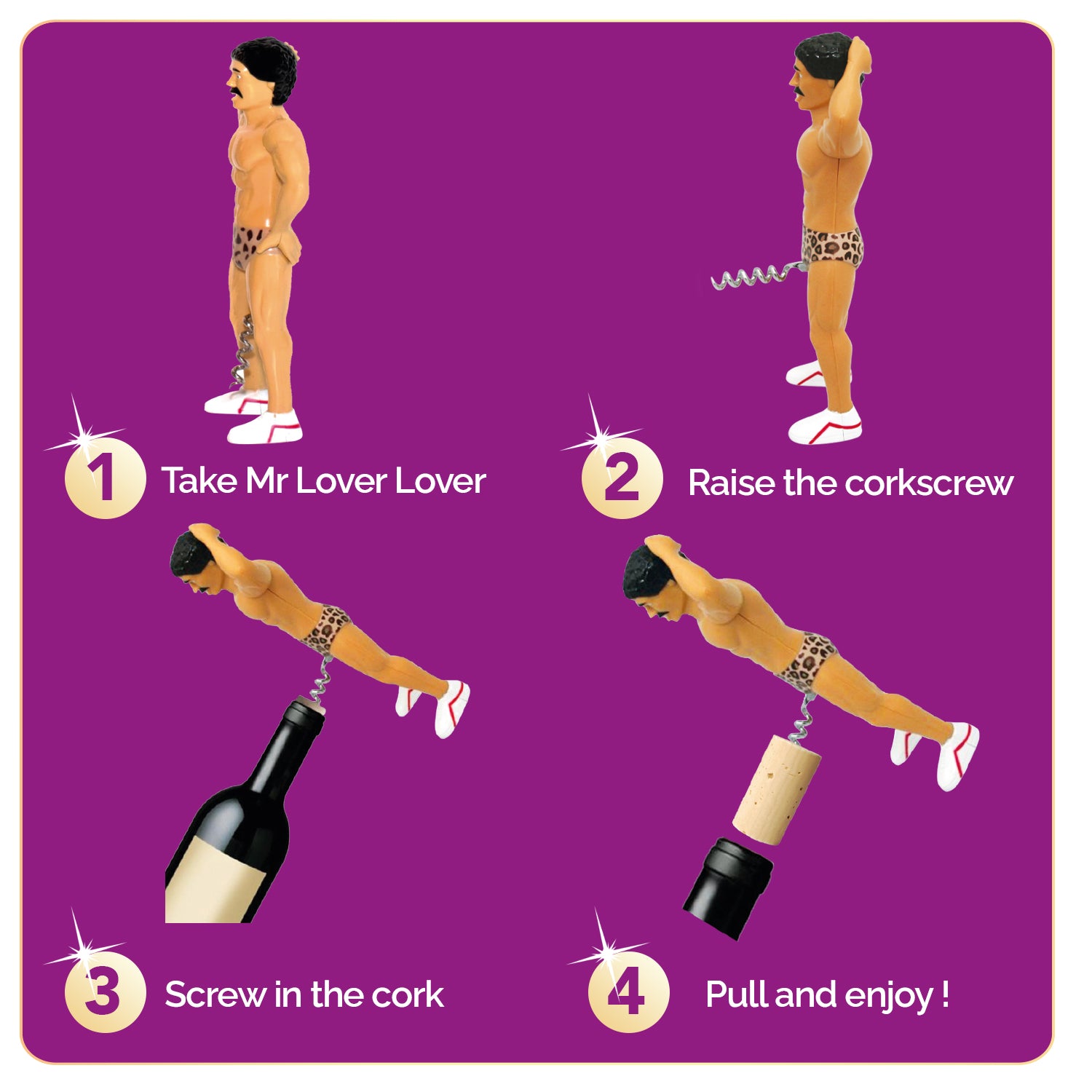 1 Take Mr Lover Lover

2 Raise the corkscrew

3 Screw in the cork

4 Pull and enjoy !