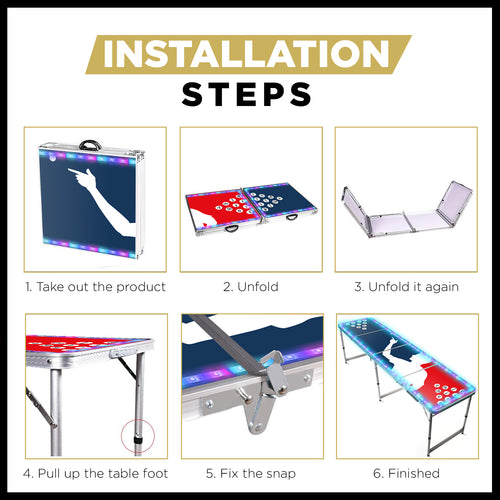 INSTALLATION
STEPS

1. Take out the product

2. Unfold

3. Unfold it again

4. Pull up the table foot

5. Fix the snap

6. Finished