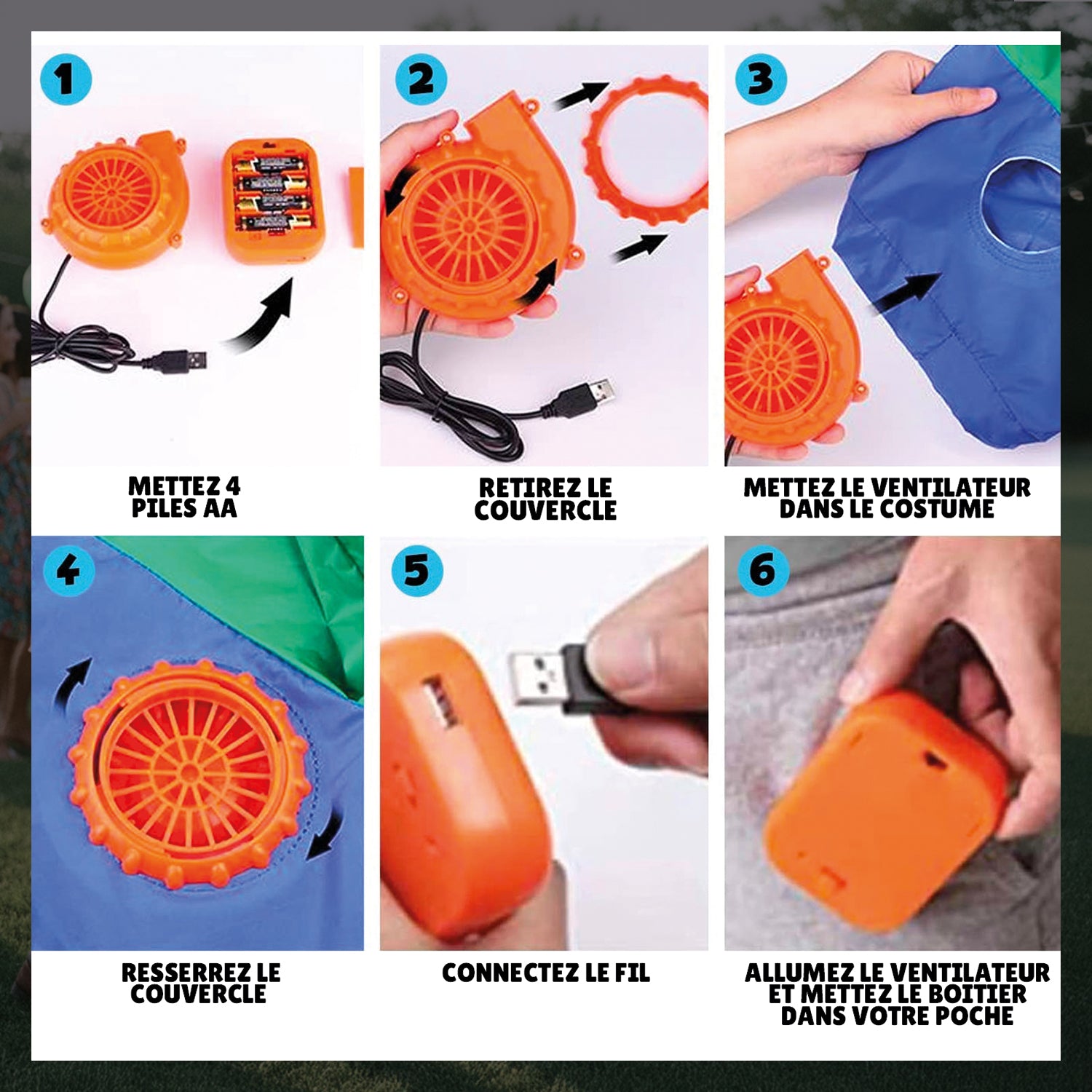 1

METTEZ 4 PILES AA

2

RETIREZ LE COUVERCLE

3

METTEZ LE VENTILATEUR DANS LE COSTUME

4

RESSERREZ LE COUVERCLE

5

CONNECTEZ LE FIL

6

ALLUMEZ LE VENTILATEUR ET METTEZ LE BOITIER DANS VOTRE POCHE