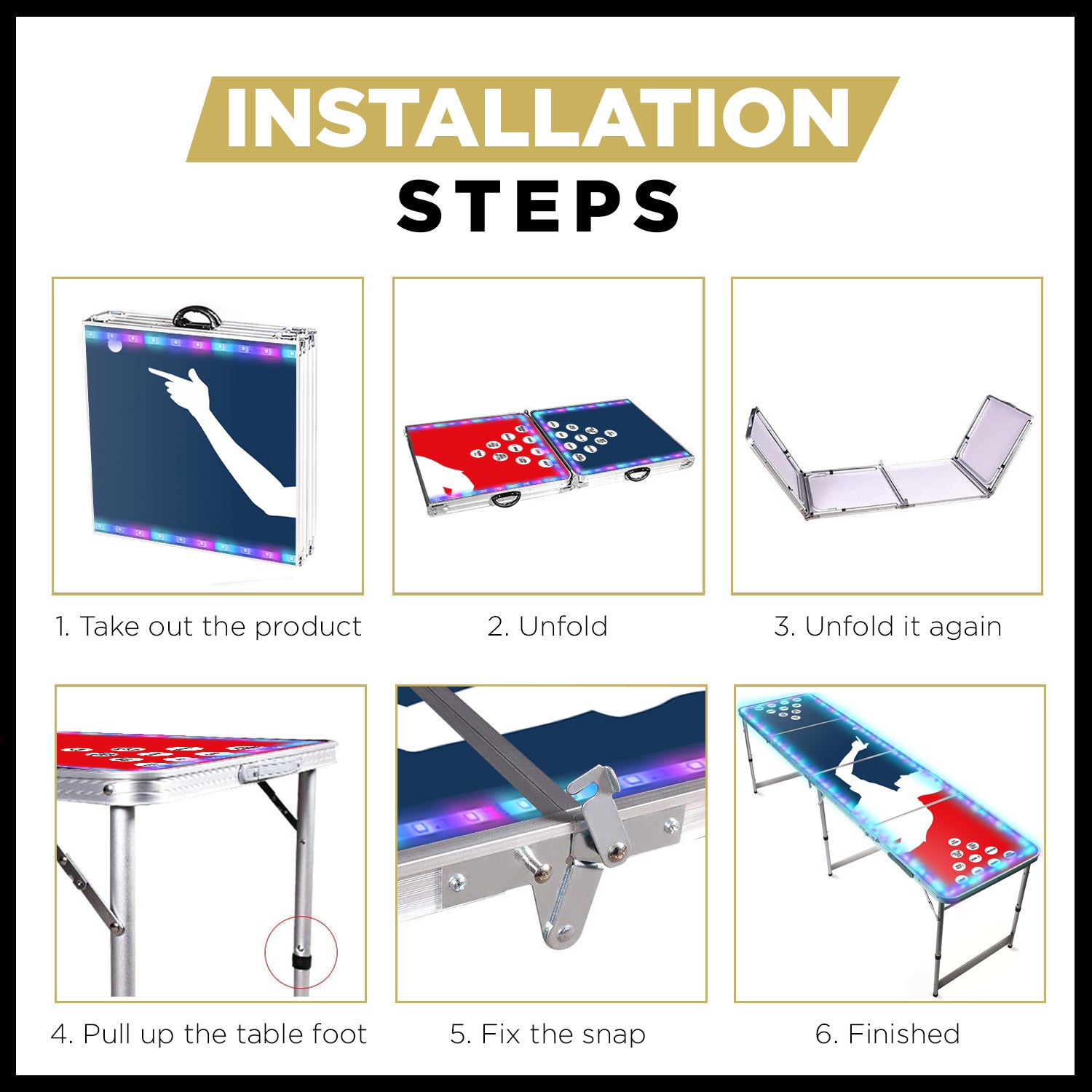 INSTALLATION
STEPS

1. Take out the product

2. Unfold

3. Unfold it again

4. Pull up the table foot

5. Fix the snap

6. Finished