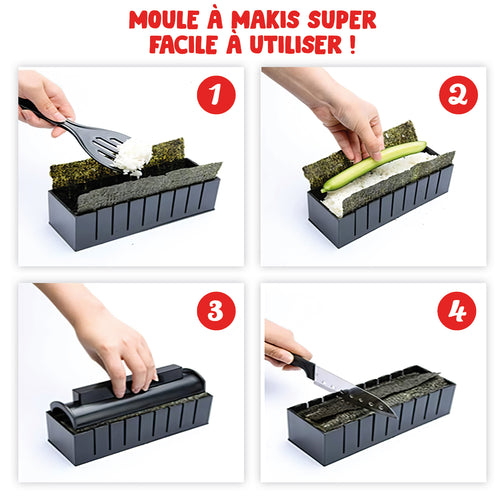 MOULE À MAKIS SUPER FACILE À UTILISER !

1

2

3

4