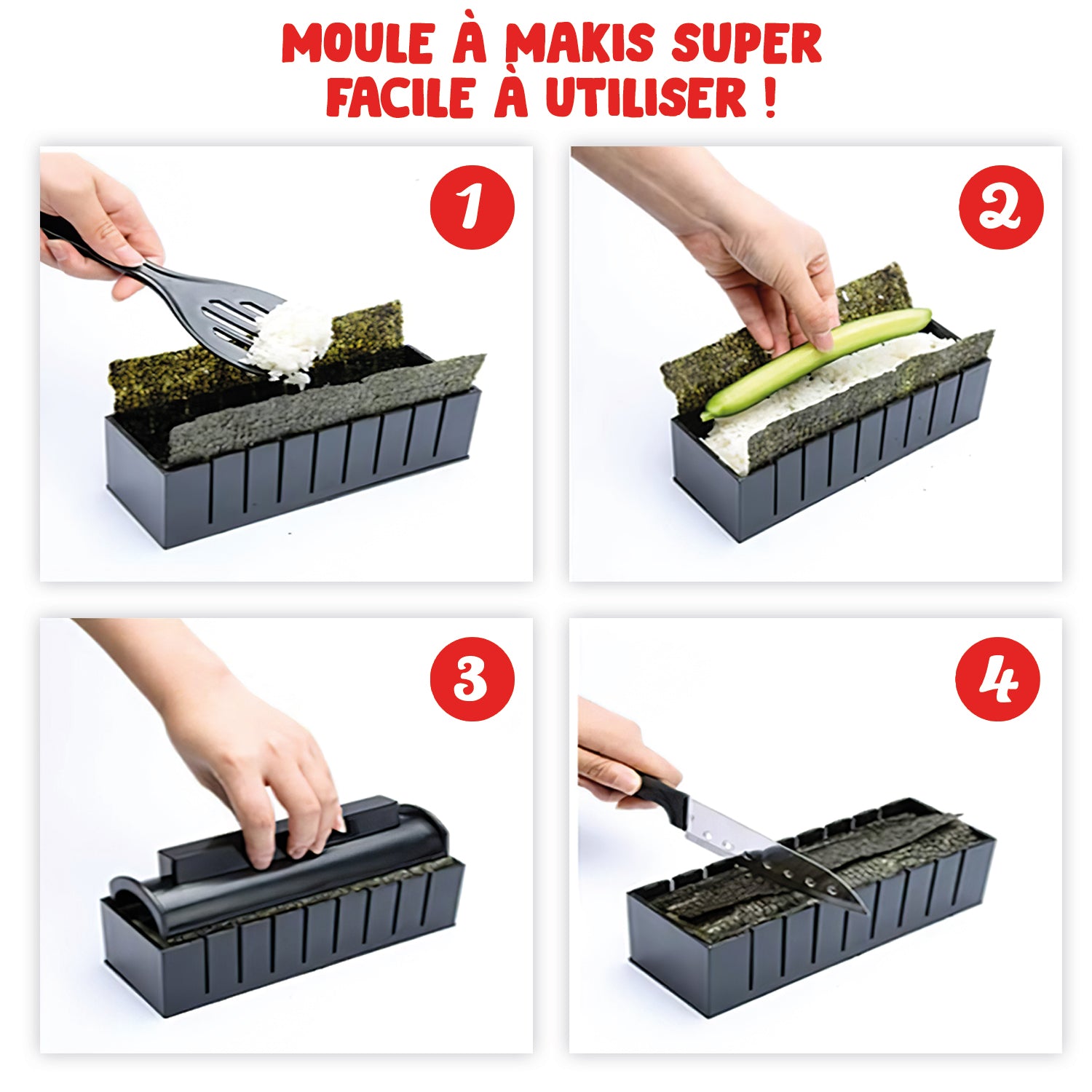 MOULE À MAKIS SUPER FACILE À UTILISER !

1

2

3

4