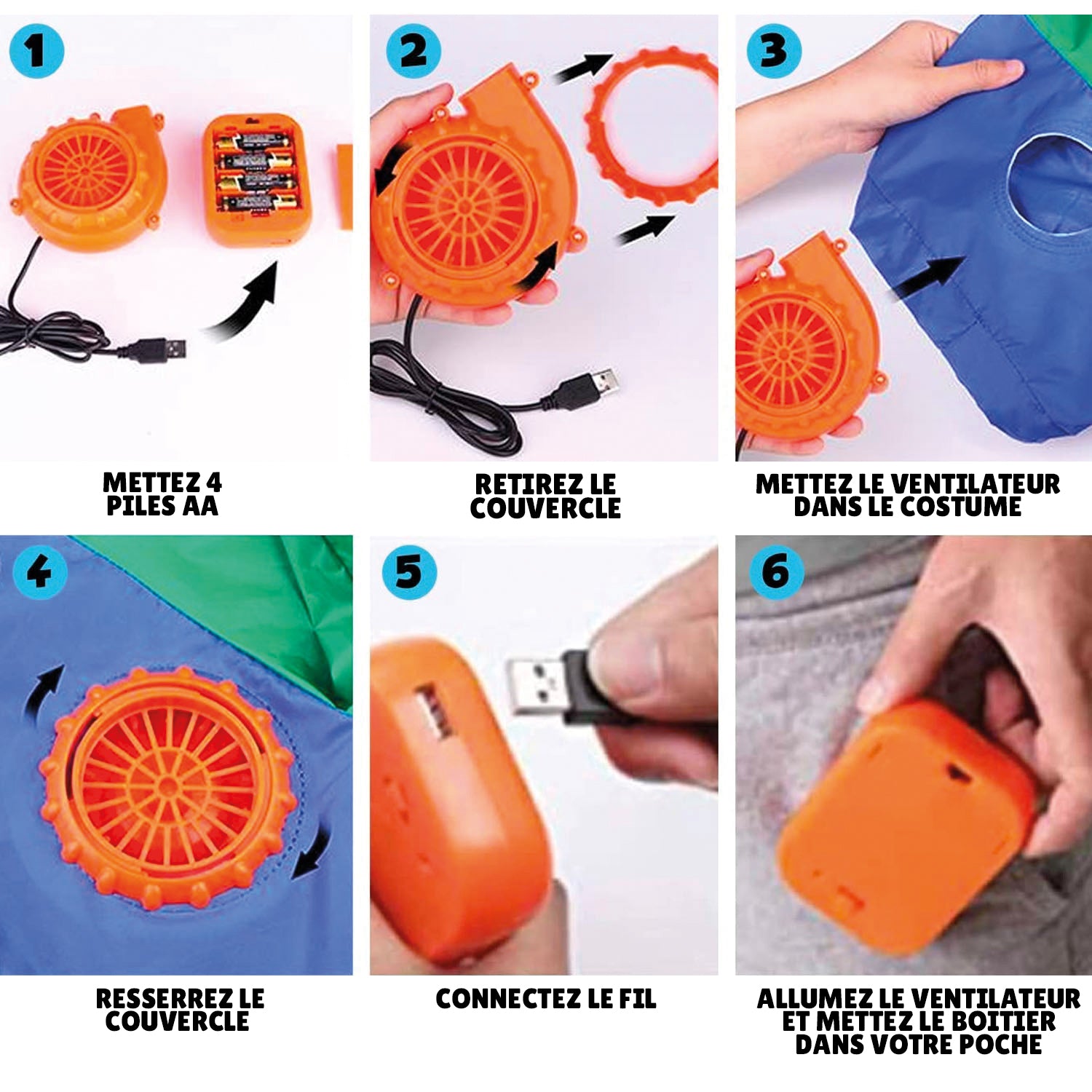 1

METTEZ 4 PILES AA

2

RETIREZ LE COUVERCLE

3

METTEZ LE VENTILATEUR DANS LE COSTUME

4

RESSERREZ LE COUVERCLE

5

CONNECTEZ LE FIL

6

ALLUMEZ LE VENTILATEUR ET METTEZ LE BOITIER DANS VOTRE POCHE