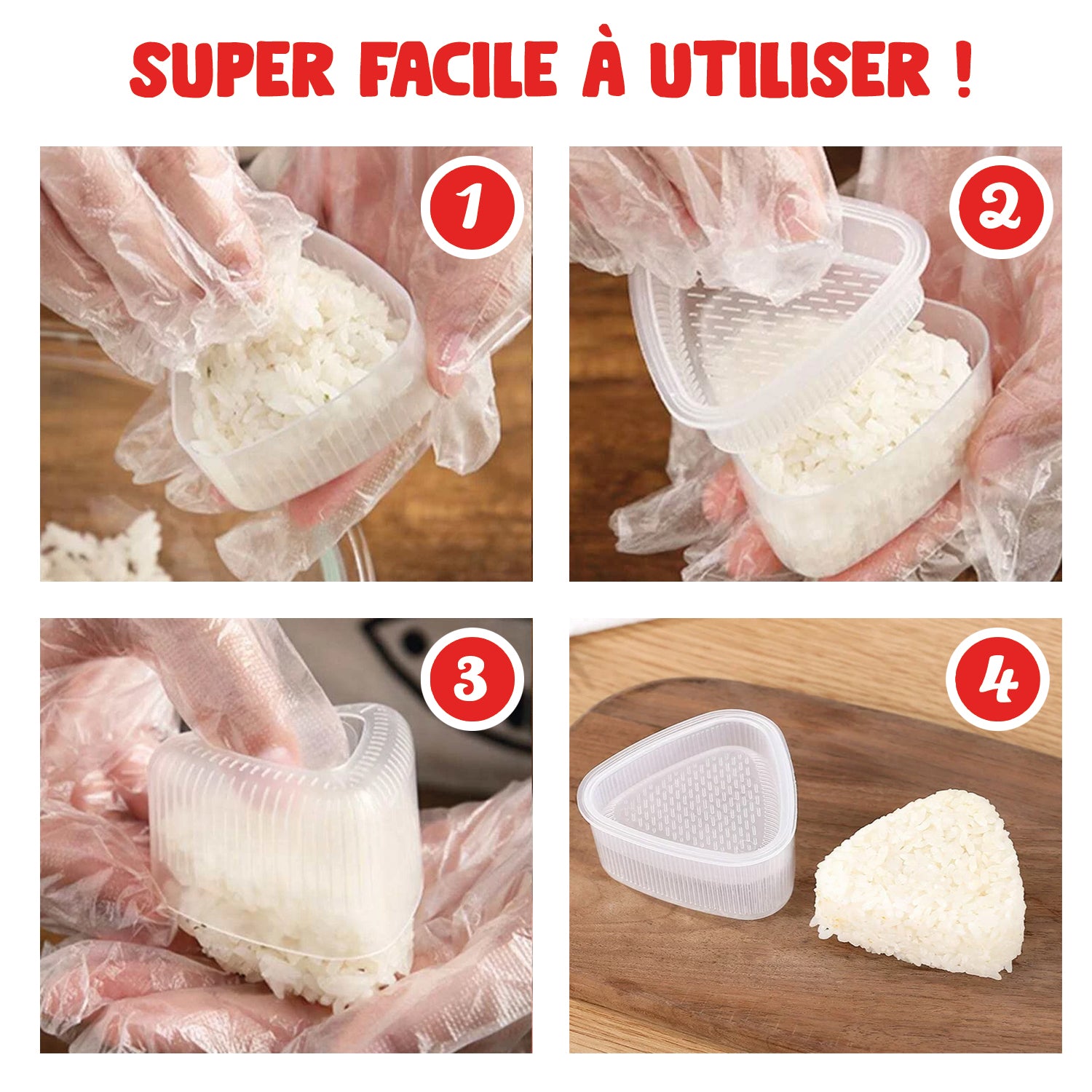 SUPER FACILE À UTILISER !

1

2

3

4