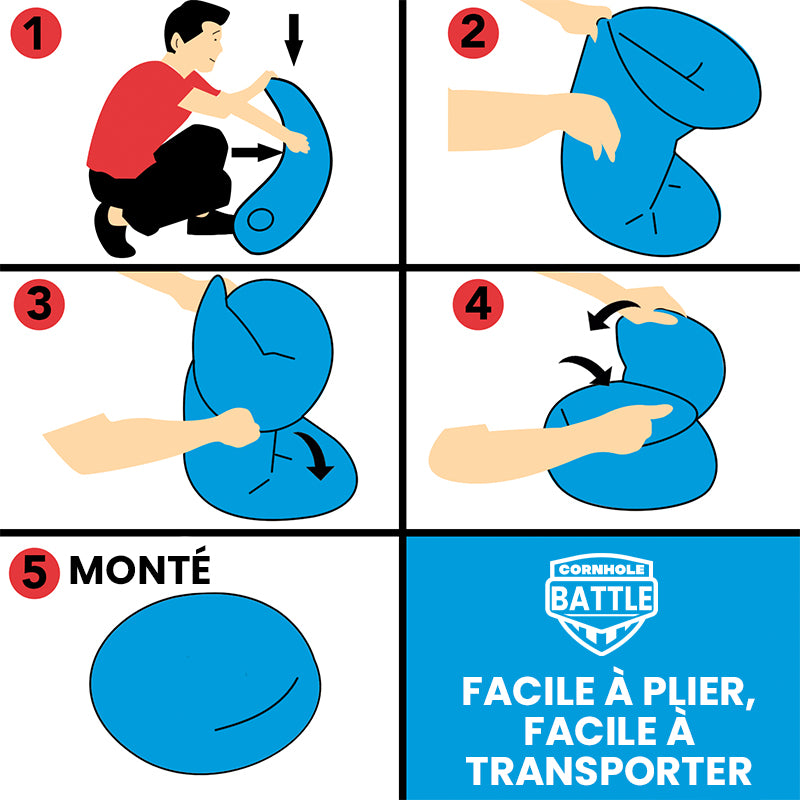 1

2

3

4

5 MONTÉ

CORNHOLE
BATTLE

FACILE À PLIER,
FACILE À
TRANSPORTER