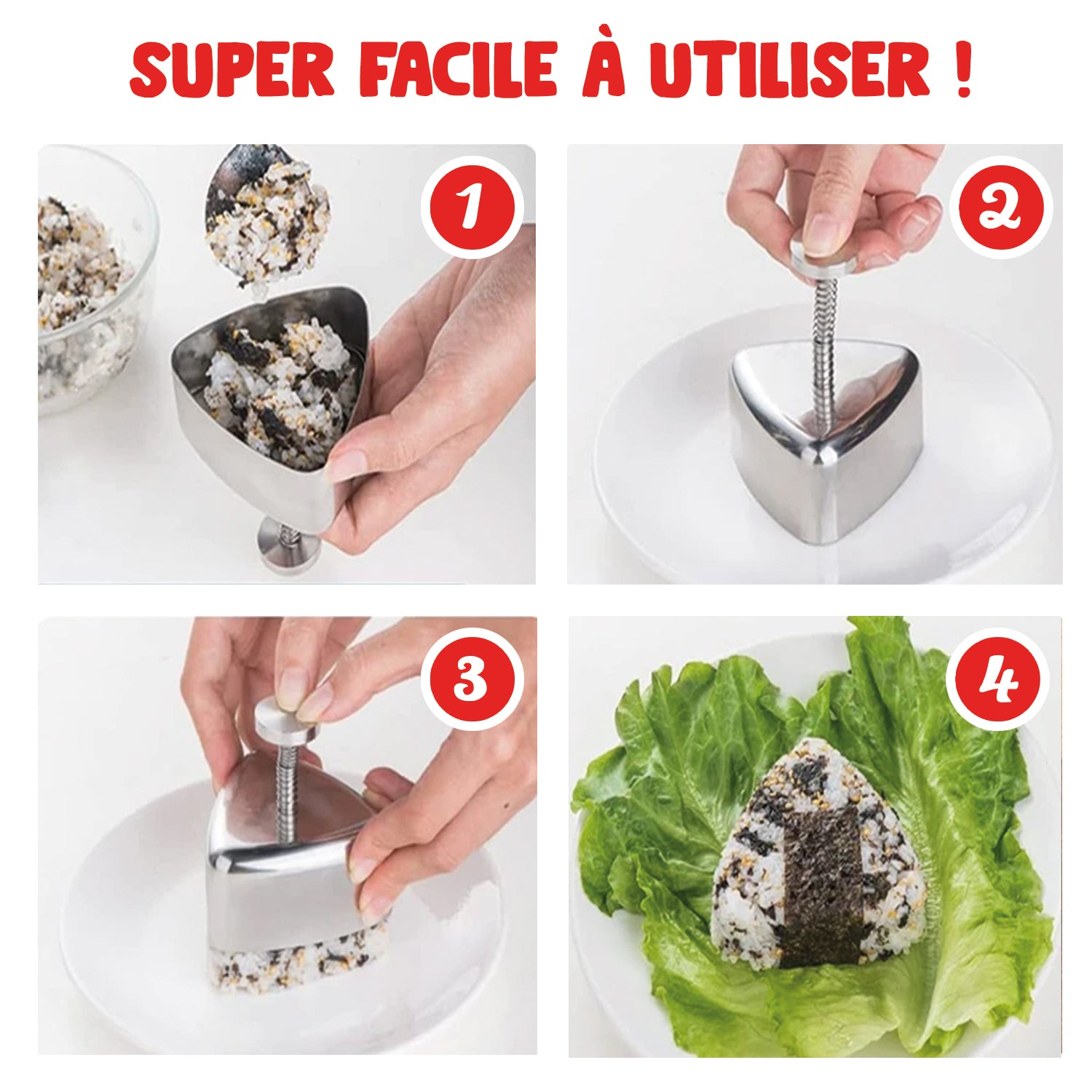 SUPER FACILE À UTILISER !

1

2

3

4