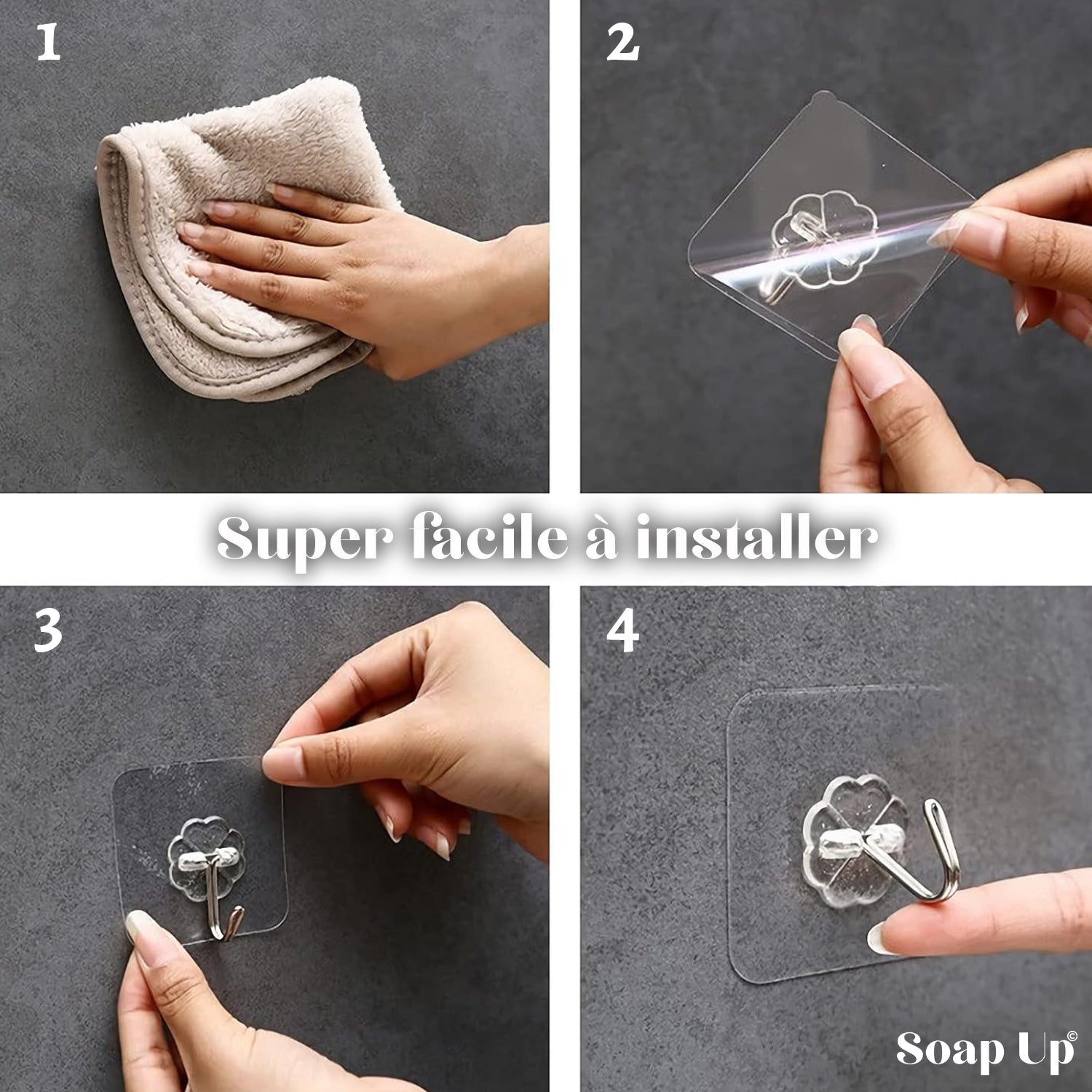 1

2

Super facile à installer

3

4

Soap Up©