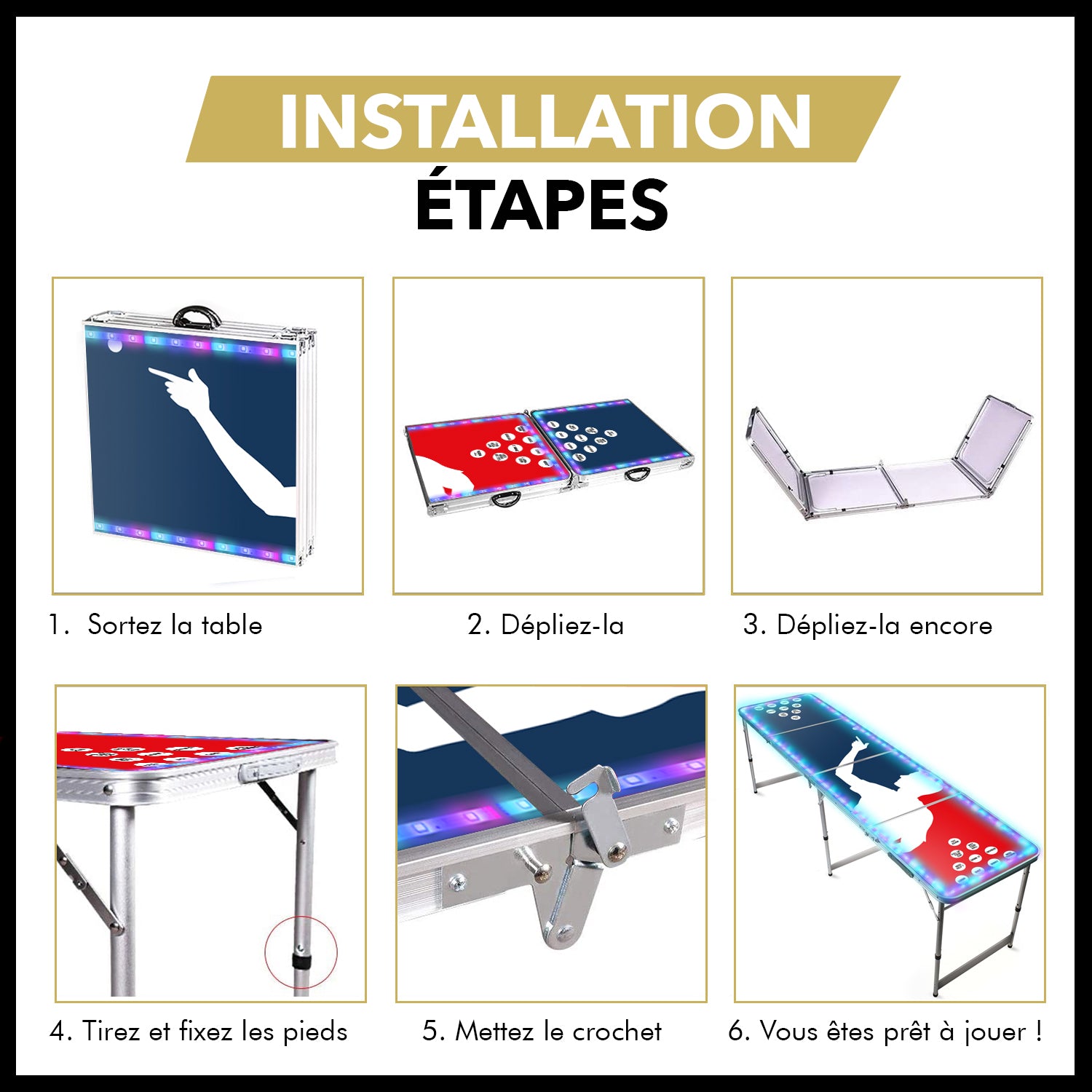 INSTALLATION
ÉTAPES

1. Sortez la table

2. Dépliez-la

3. Dépliez-la encore

4. Tirez et fixez les pieds

5. Mettez le crochet

6. Vous êtes prêt à jouer !