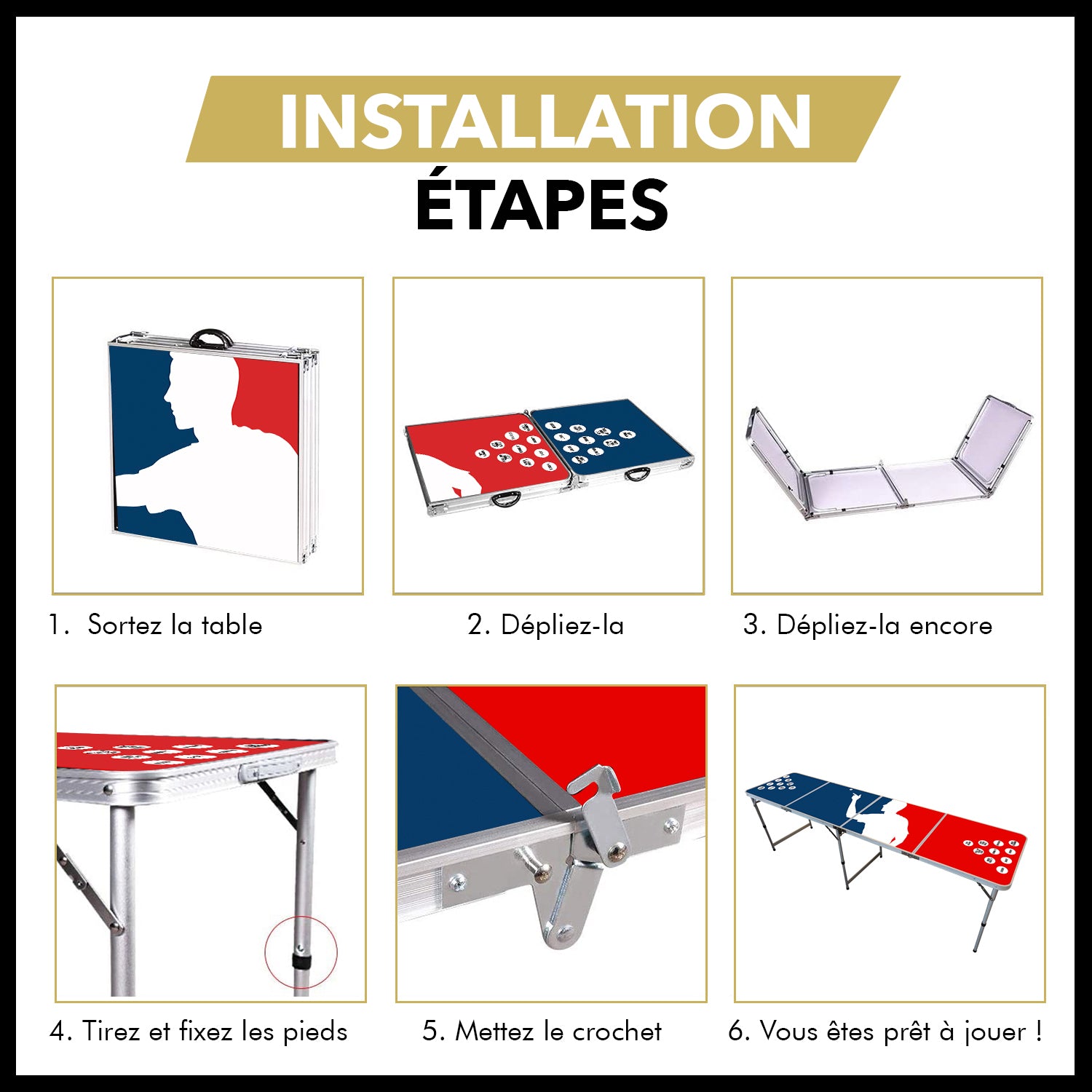 INSTALLATION
ÉTAPES

1. Sortez la table

2. Dépliez-la

3. Dépliez-la encore

4. Tirez et fixez les pieds

5. Mettez le crochet

6. Vous êtes prêt à jouer !